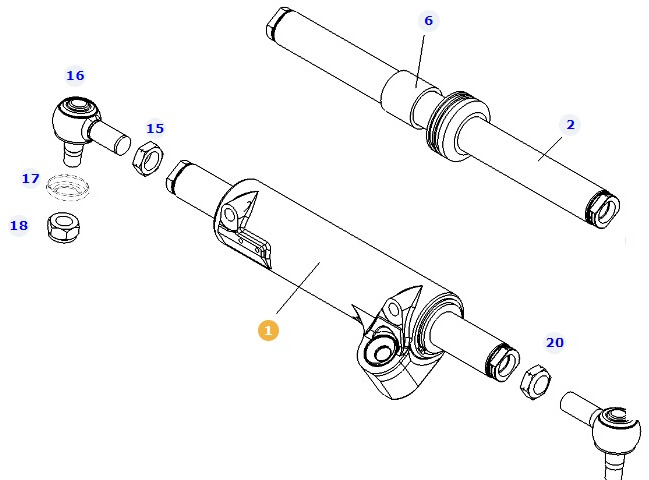 6
16
15
2
17
18
1
20