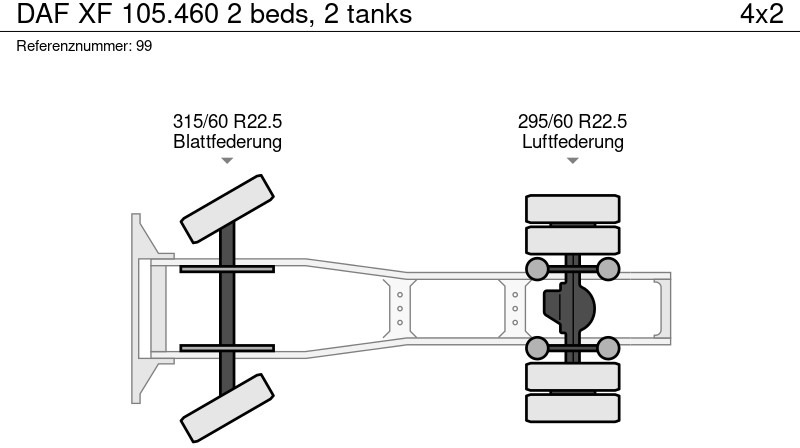 DAF XF 105.460 2 beds, 2 tanks

4x2

Referenznummer: 99

315/60 R22.5
Blattfederung

295/60 R22.5
Luftfederung