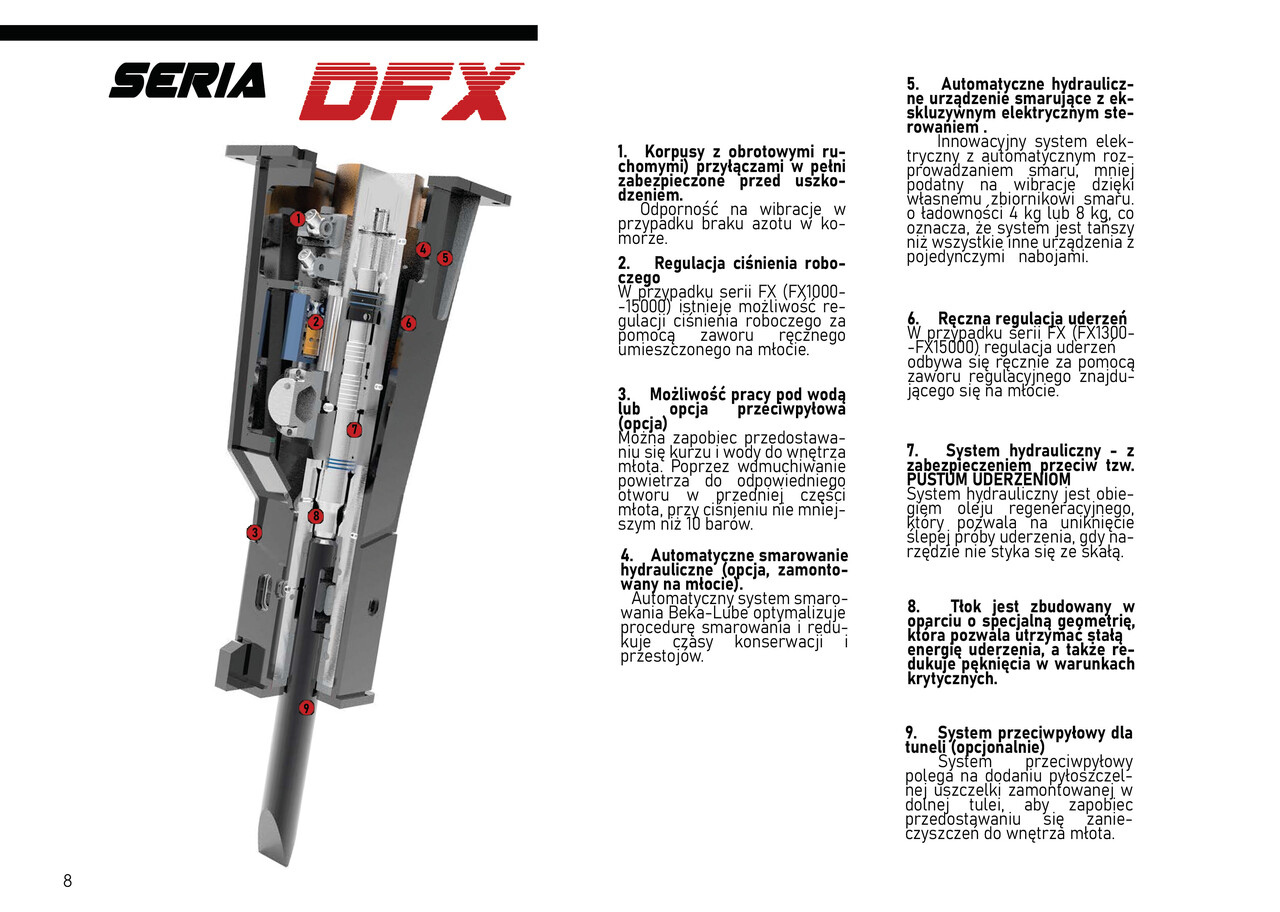 SERIA DFX

1
2
3
4
5
6
7
8
9

1. Korpusy z obrotowymi ruchomymi) przyłączami w pełni zabezpieczone przed uszkodzeniem.
Odporność na wibracje w przypadku braku azotu w komorze.

2. Regulacja ciśnienia roboczego
W przypadku serii FX (FX1000--15000) istnieje możliwość regulacji ciśnienia roboczego za pomocą zaworu ręcznego umieszczonego na młocie.

3. Możliwość pracy pod wodą lub opcja przeciwpyłowa (opcja)
Można zapobiec przedostawaniu się kurzu i wody do wnętrza młota. Poprzez wdmuchiwanie powietrza do odpowiedniego otworu w przedniej części młota, przy ciśnieniu nie mniejszym niż 10 barów.

4. Automatyczne smarowanie hydrauliczne (opcja, zamontowany na młocie).
Automatyczny system smarowania Beka-Lube optymalizuje procedurę smarowania i redukuje czasy konserwacji i przestojów.

5. Automatyczne hydrauliczne urządzenie smarujące z ekskluzywnym elektrycznym sterowaniem .
Innowacyjny system elektryczny z automatycznym rozprowadzaniem smaru, mniej podatny na wibracje dzięki własnemu zbiornikowi smaru. o ładowności 4 kg lub 8 kg, co oznacza, że system jest tańszy niż wszystkie inne urządzenia z pojedynczymi nabojami.

6. Ręczna regulacja uderzeń
W przypadku serii FX (FX1300--FX15000) regulacja uderzeń odbywa się ręcznie za pomocą zaworu regulacyjnego znajdującego się na młocie.

7. System hydrauliczny - z zabezpieczeniem przeciw tzw. PUSTUM UDERZENIOM
System hydrauliczny jest obiegiem oleju regeneracyjnego, który pozwala na uniknięcie ślepej próby uderzenia, gdy narzędzie nie styka się ze skałą.

8. Tłok jest zbudowany w oparciu o specjalną geometrię, która pozwala utrzymać stałą energię uderzenia, a także redukuje pęknięcia w warunkach krytycznych.

9. System przeciwpyłowy dla tuneli (opcjonalnie)
System przeciwpyłowy polega na dodaniu pyłoszczelnej uszczelki zamontowanej w dolnej tulei, aby zapobiec przedostawaniu się zanieczyszczeń do wnętrza młota.

8